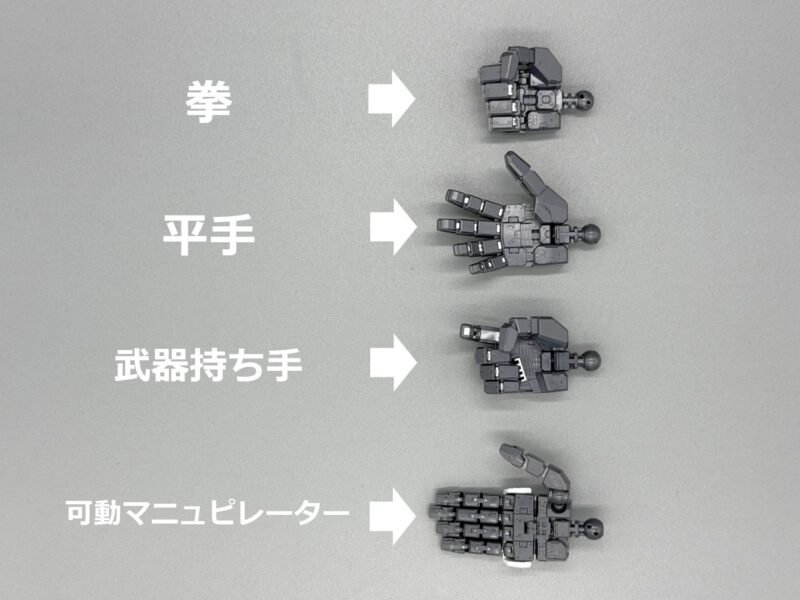 拳

平手

武器持ち手

可動マニュピレーター