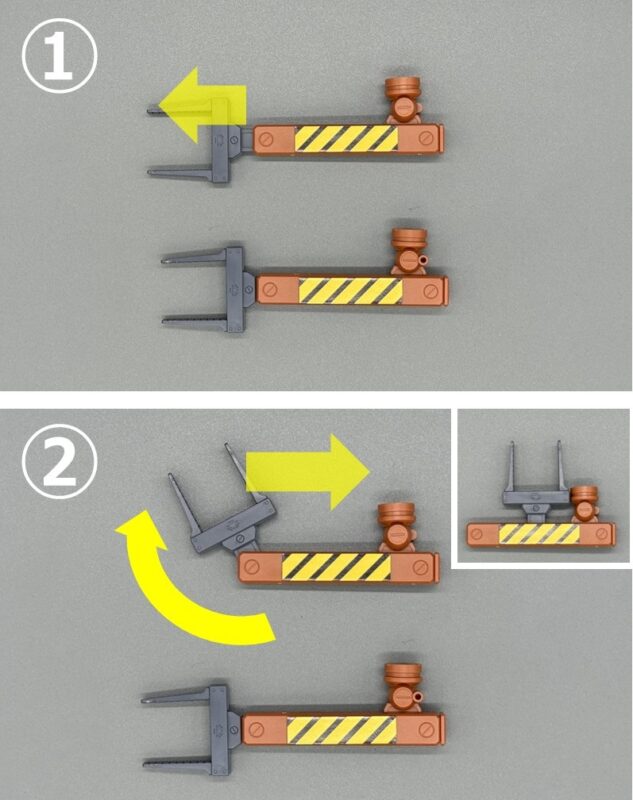 ①

②