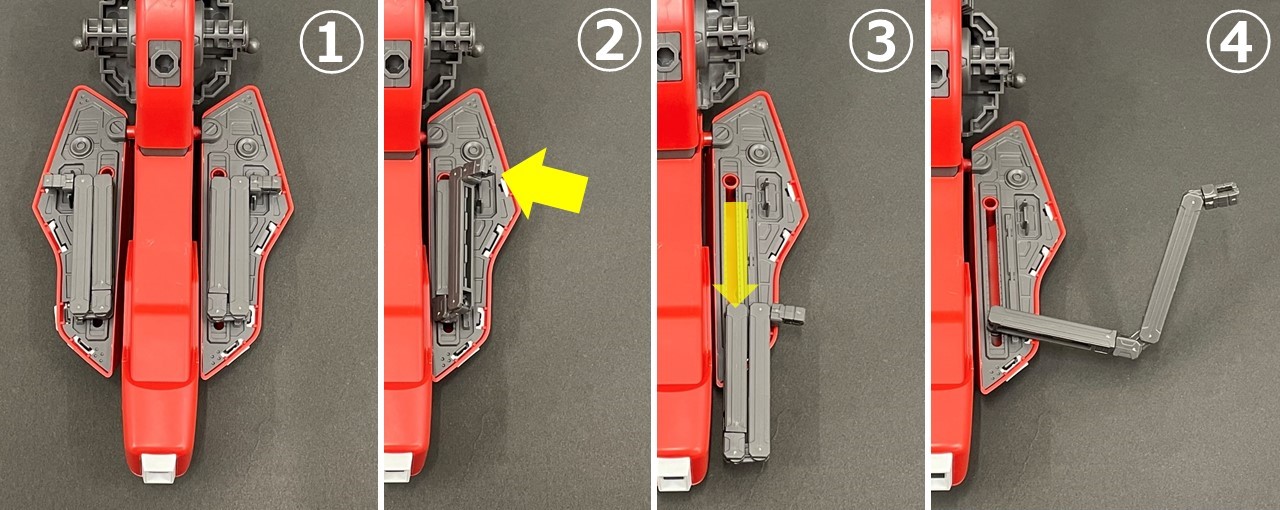 ①
②
③
④